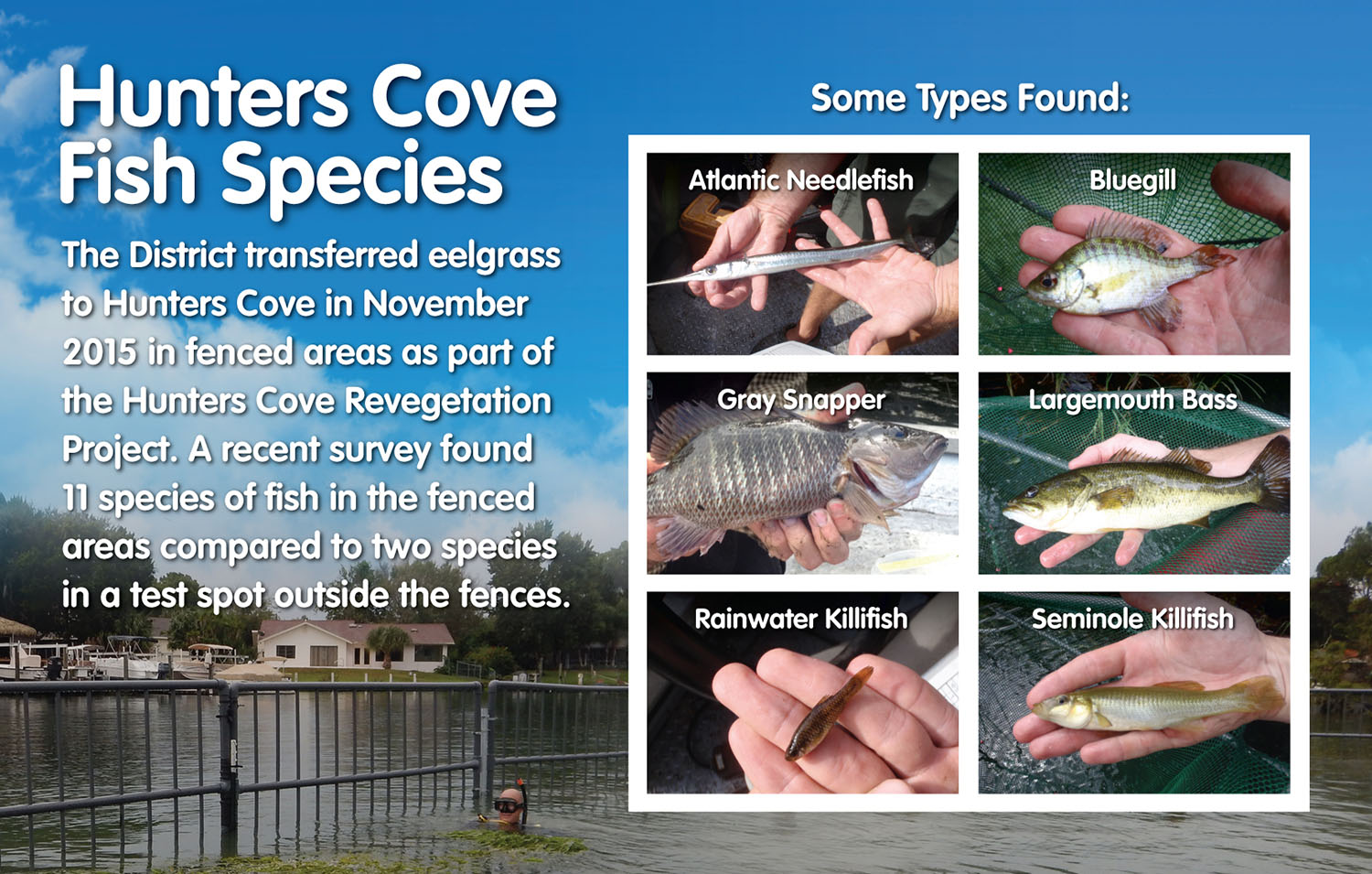 Hunters Cove Fish Species

The District transferred eelgrass to Hunters Cove in November 2015 in fenced areas as part of the Hunters Cove Revegetation Project. A recent survey found 11 species of fish in the fenced areas compared to two species in a test spot outside the fences.

Some Types Found:

Atlantic Needlefish

Bluegill

Gray Snapper

Largemouth Bass

Rainwater Killifish

Seminole Killifish