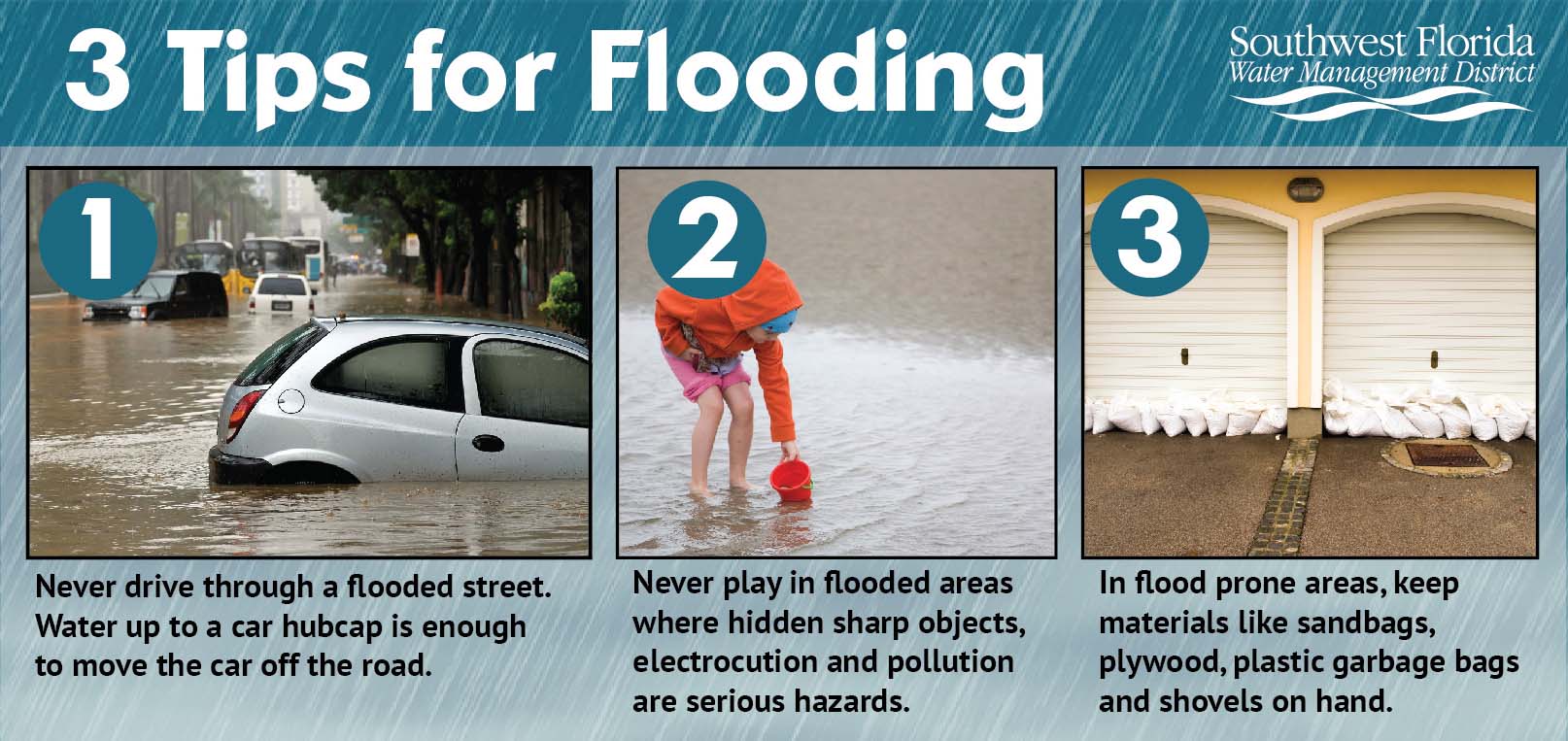 3 Tips for Flooding

Southwest Florida
Water Management District

1

Never drive through a flooded street. Water up to a car hubcap is enough to move the car off the road.

2

Never play in flooded areas where hidden sharp objects, electrocution and pollution are serious hazards.

3

In flood prone areas, keep materials like sandbags, plywood, plastic garbage bags and shovels on hand.