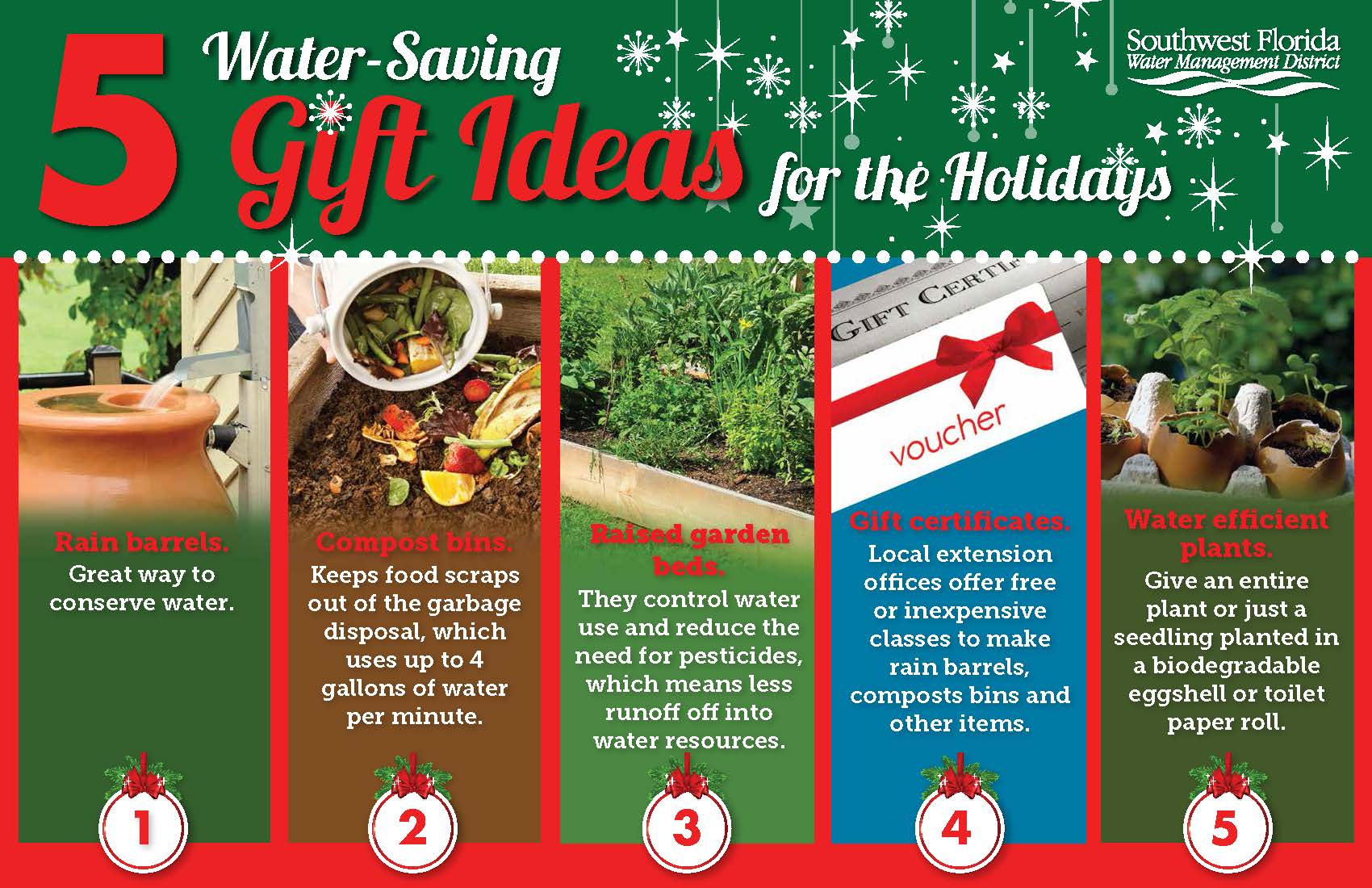 5 Water-Saving Gift Ideas for the Holidays

Southwest Florida Water Management District

Rain barrels. Great way to conserve water.

1

Compost bins. Keeps food scraps out of the garbage disposal, which uses up to 4 gallons of water per minute.

2

Raised garden beds. They control water use and reduce the need for pesticides, which means less runoff off into water resources.

3

GIFT CERTIF

voucher

Gift certificates. Local extension offices offer free or inexpensive classes to make rain barrels, composts bins and other items.

4

Water efficient plants. Give an entire plant or just a seedling planted in a biodegradable eggshell or toilet paper roll.

5